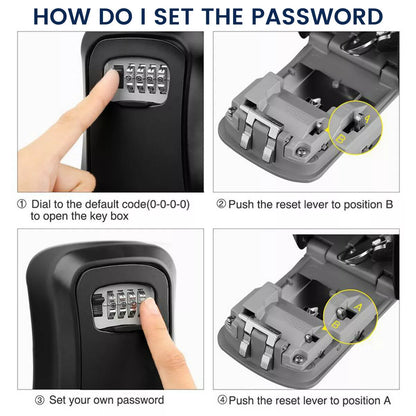 HOW DO I SET THE PASSWORD

A

B

① Dial to the default code(0-0-0-0) to open the key box

② Push the reset lever to position B

A

B

③ Set your own password

④ Push the reset lever to position A