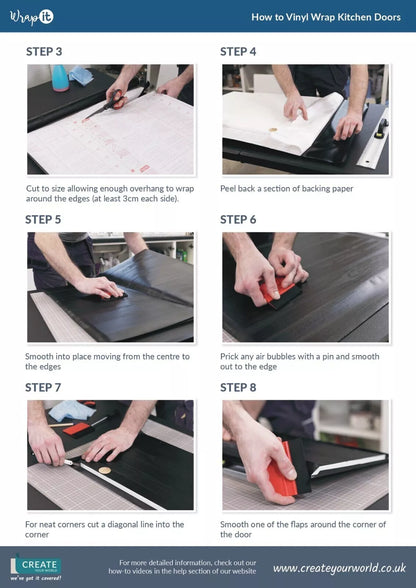 Wrap it

How to Vinyl Wrap Kitchen Doors

STEP 3

Cut to size allowing enough overhang to wrap around the edges (at least 3cm each side).

STEP 4

Peel back a section of backing paper

STEP 5

Smooth into place moving from the centre to the edges

STEP 6

Prick any air bubbles with a pin and smooth out to the edge

STEP 7

For neat corners cut a diagonal line into the corner

STEP 8

Smooth one of the flaps around the corner of the door

CREATE YOUR WORLD
we've got it covered!

For more detailed information, check out our how-to videos in the help section of our website

www.createyourworld.co.uk