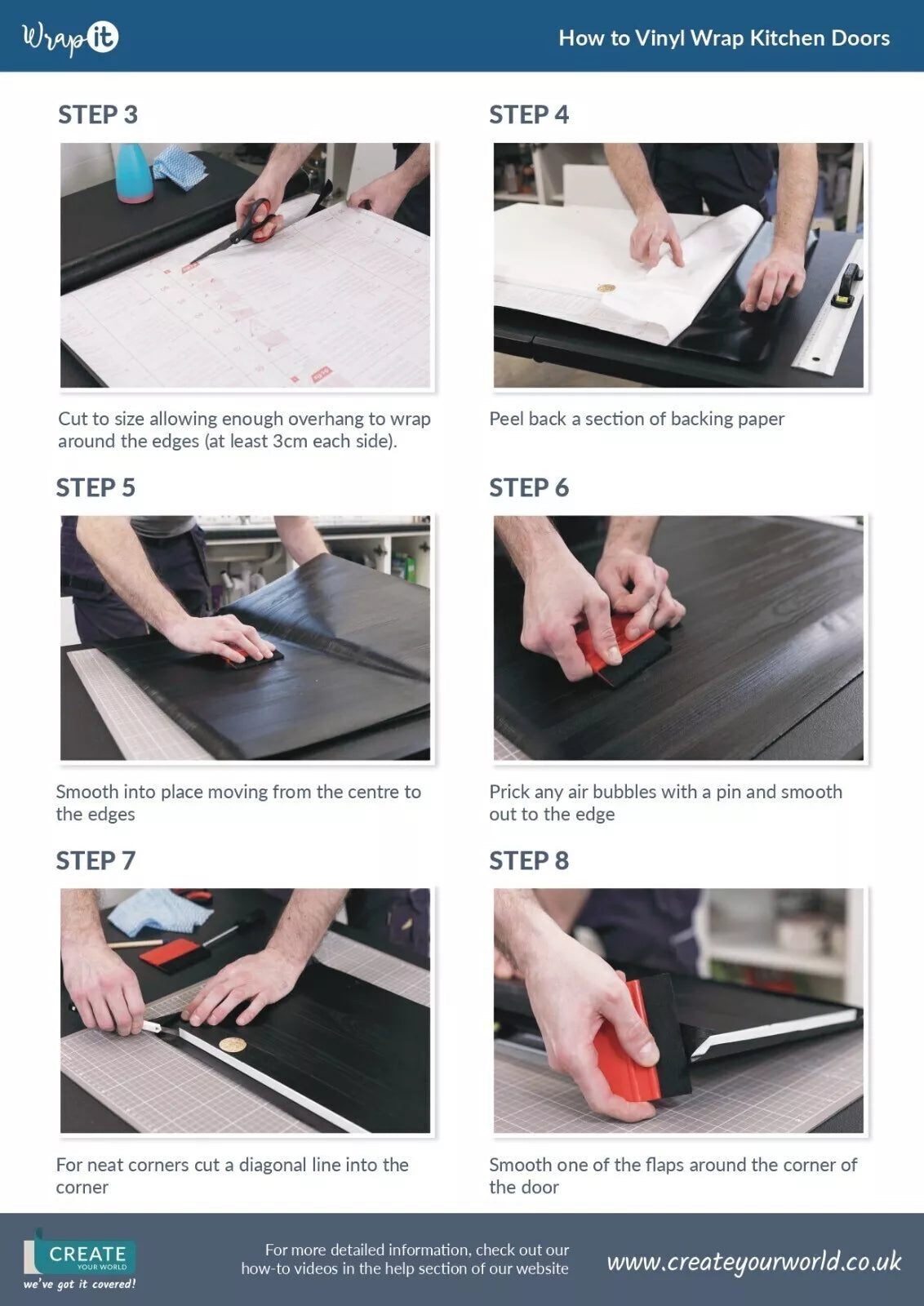 Wrap it

How to Vinyl Wrap Kitchen Doors

STEP 3

Cut to size allowing enough overhang to wrap around the edges (at least 3cm each side).

STEP 4

Peel back a section of backing paper

STEP 5

Smooth into place moving from the centre to the edges

STEP 6

Prick any air bubbles with a pin and smooth out to the edge

STEP 7

For neat corners cut a diagonal line into the corner

STEP 8

Smooth one of the flaps around the corner of the door

CREATE YOUR WORLD
we've got it covered!

For more detailed information, check out our how-to videos in the help section of our website

www.createyourworld.co.uk