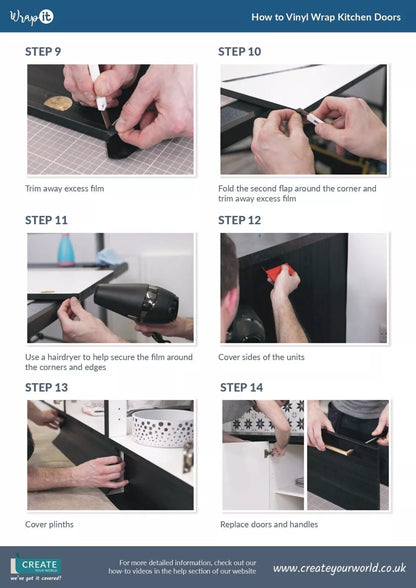 Wrap it

How to Vinyl Wrap Kitchen Doors

STEP 9

Trim away excess film

STEP 10

Fold the second flap around the corner and trim away excess film

STEP 11

Use a hairdryer to help secure the film around the corners and edges

STEP 12

Cover sides of the units

STEP 13

Cover plinths

STEP 14

Replace doors and handles

CREATE YOUR WORLD
we've got it covered!

For more detailed information, check out our how-to videos in the help section of our website

www.createyourworld.co.uk