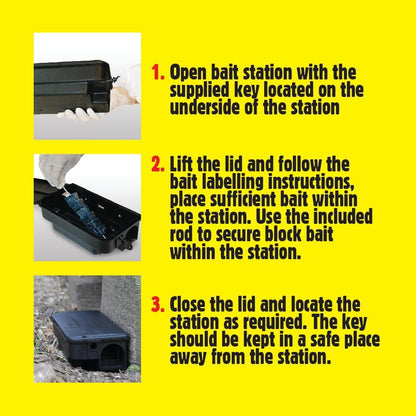 1. Open bait station with the supplied key located on the underside of the station

2. Lift the lid and follow the bait labelling instructions, place sufficient bait within the station. Use the included rod to secure block bait within the station.

3. Close the lid and locate the station as required. The key should be kept in a safe place away from the station.