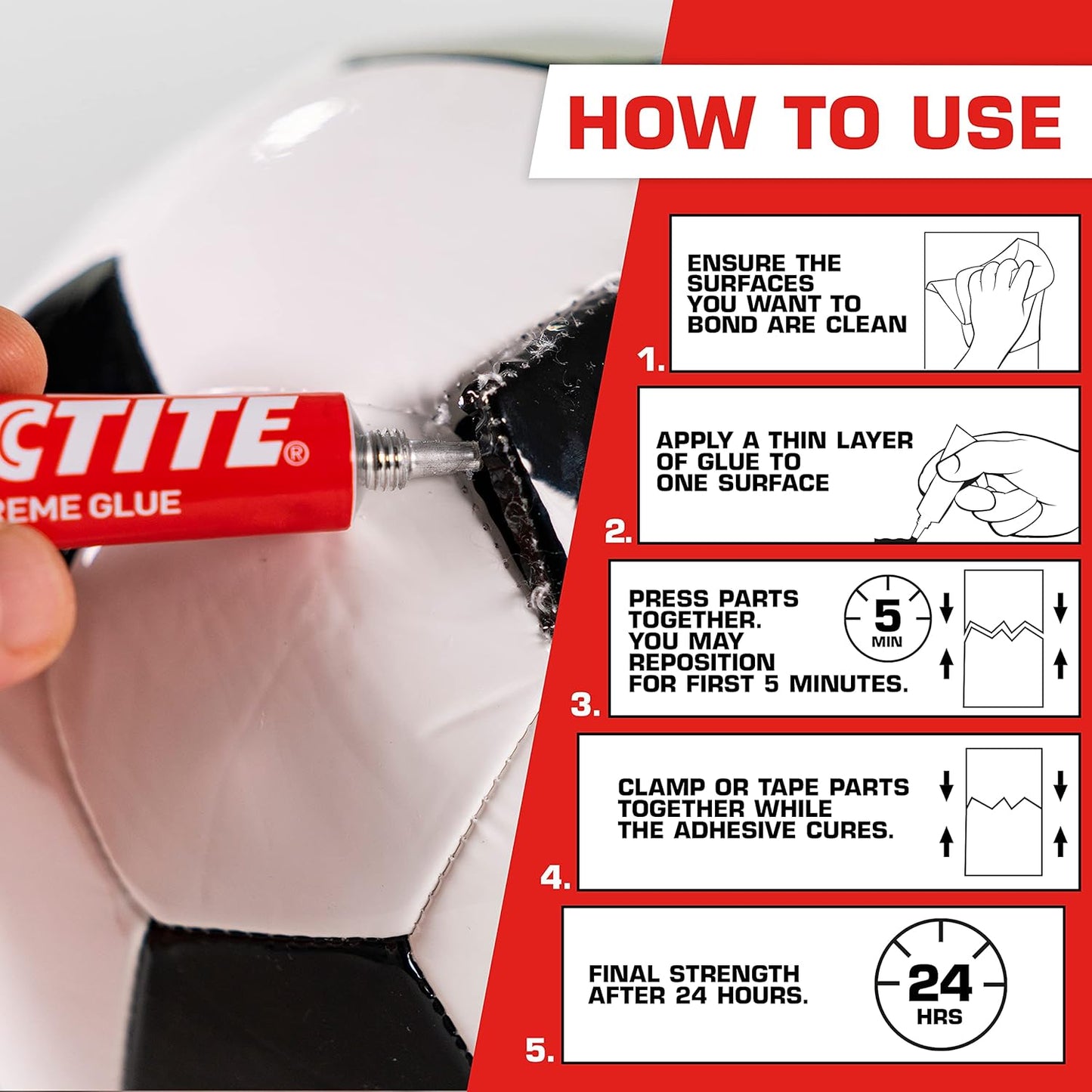 CTITE®
REME GLUE

HOW TO USE

1. ENSURE THE SURFACES YOU WANT TO BOND ARE CLEAN

2. APPLY A THIN LAYER OF GLUE TO ONE SURFACE

3. PRESS PARTS TOGETHER. YOU MAY REPOSITION FOR FIRST 5 MINUTES.

5 MIN

4. CLAMP OR TAPE PARTS TOGETHER WHILE THE ADHESIVE CURES.

5. FINAL STRENGTH AFTER 24 HOURS.

24 HRS