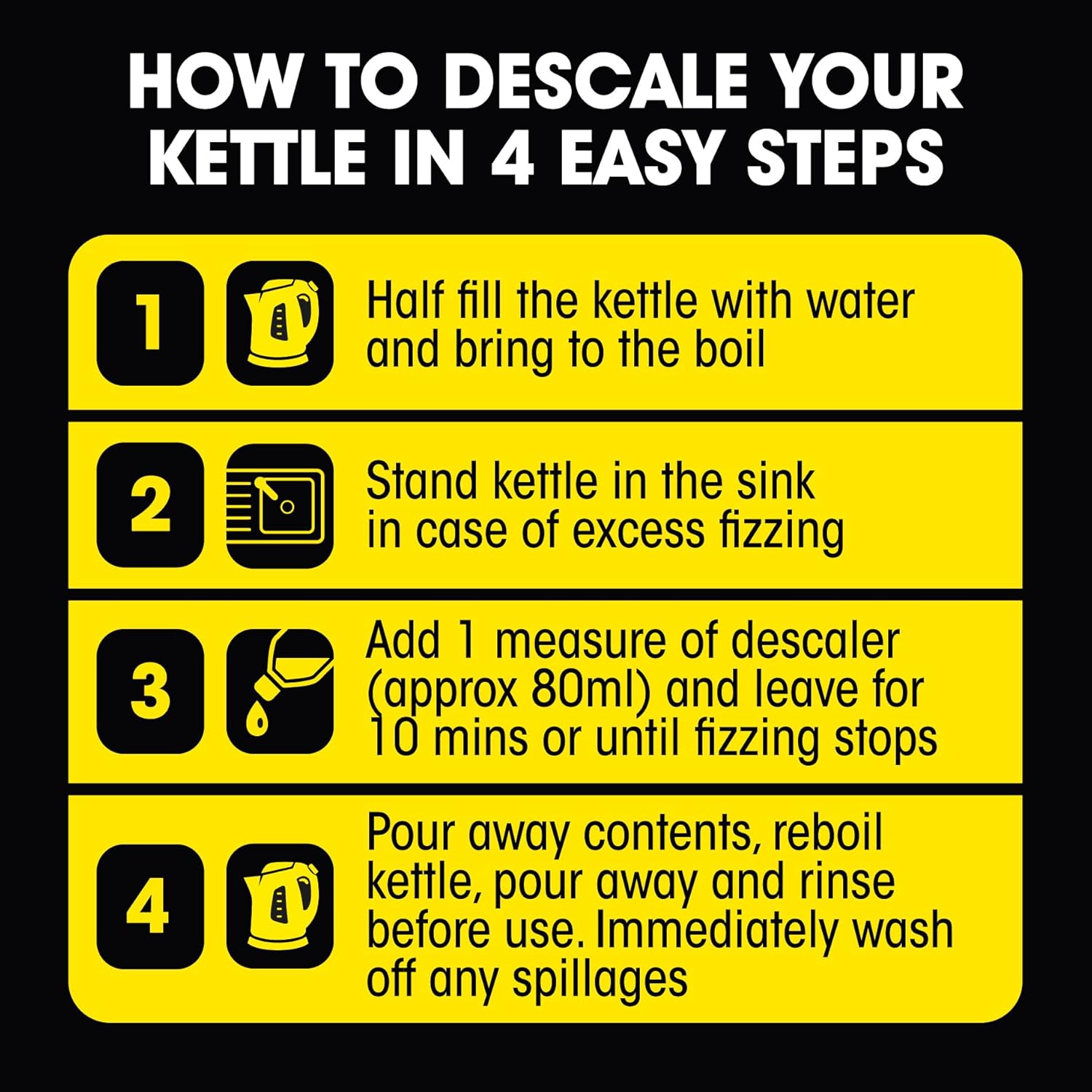 HOW TO DESCALE YOUR KETTLE IN 4 EASY STEPS

1 Half fill the kettle with water and bring to the boil

2 Stand kettle in the sink in case of excess fizzing

3 Add 1 measure of descaler (approx 80ml) and leave for 10 mins or until fizzing stops

4 Pour away contents, reboil kettle, pour away and rinse before use. Immediately wash off any spillages