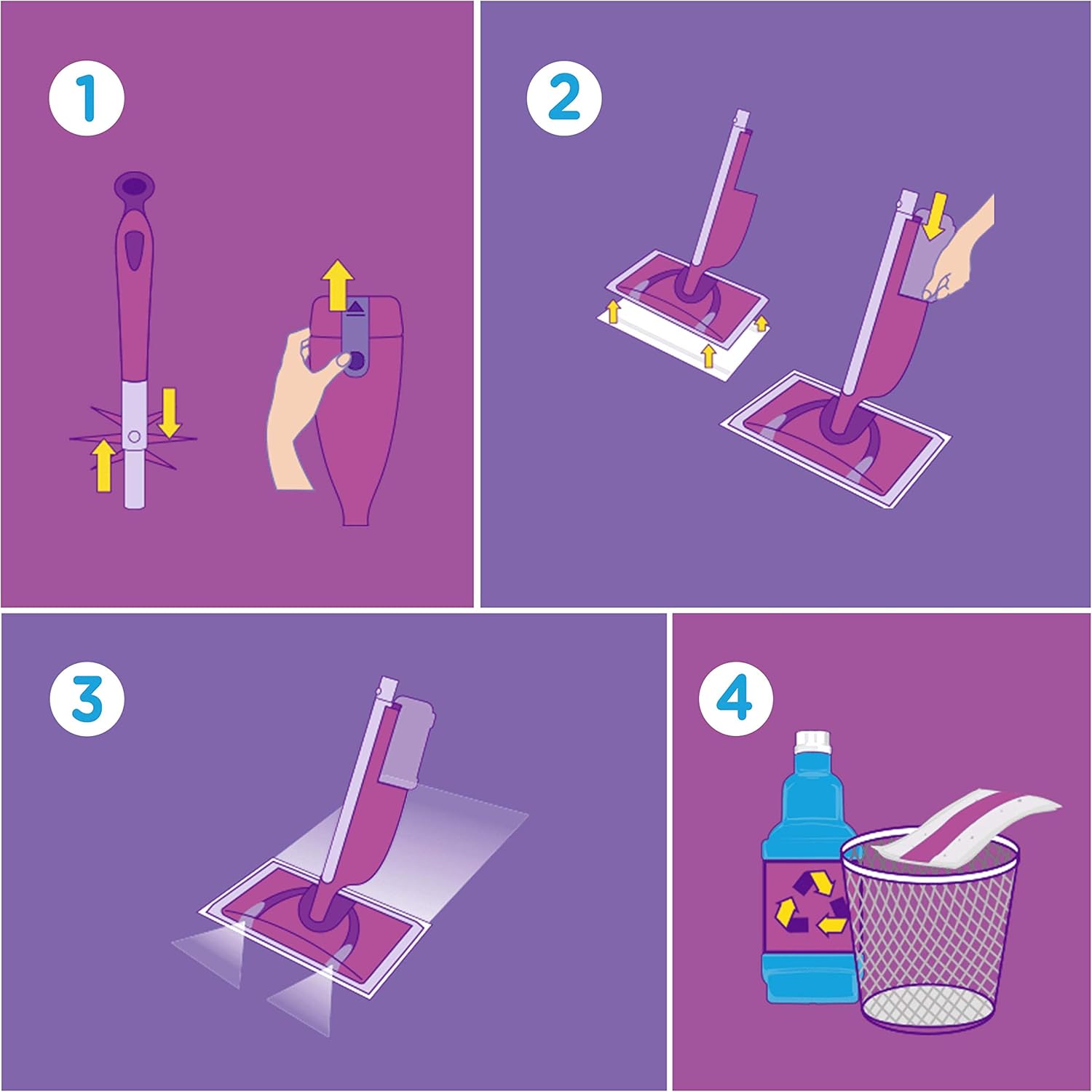 1

2

3

4