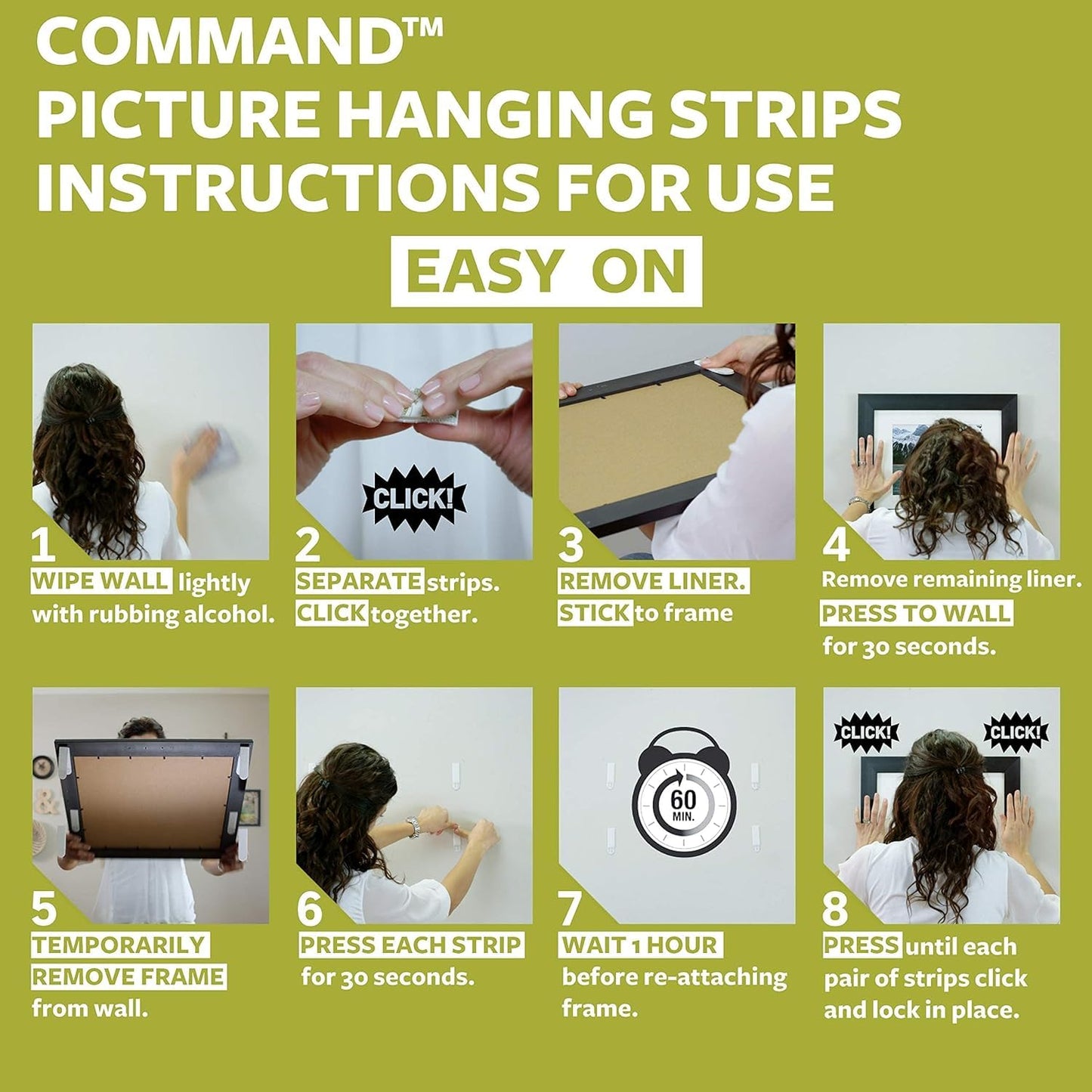 COMMAND™
PICTURE HANGING STRIPS
INSTRUCTIONS FOR USE

EASY ON

1
WIPE WALL lightly with rubbing alcohol.

CLICK!

2
SEPARATE strips. CLICK together.

3
REMOVE LINER. STICK to frame

4
Remove remaining liner. PRESS TO WALL for 30 seconds.

5
TEMPORARILY REMOVE FRAME from wall.

6
PRESS EACH STRIP for 30 seconds.

60 MIN.

7
WAIT 1 HOUR before re-attaching frame.

CLICK! CLICK!

8
PRESS until each pair of strips click and lock in place.