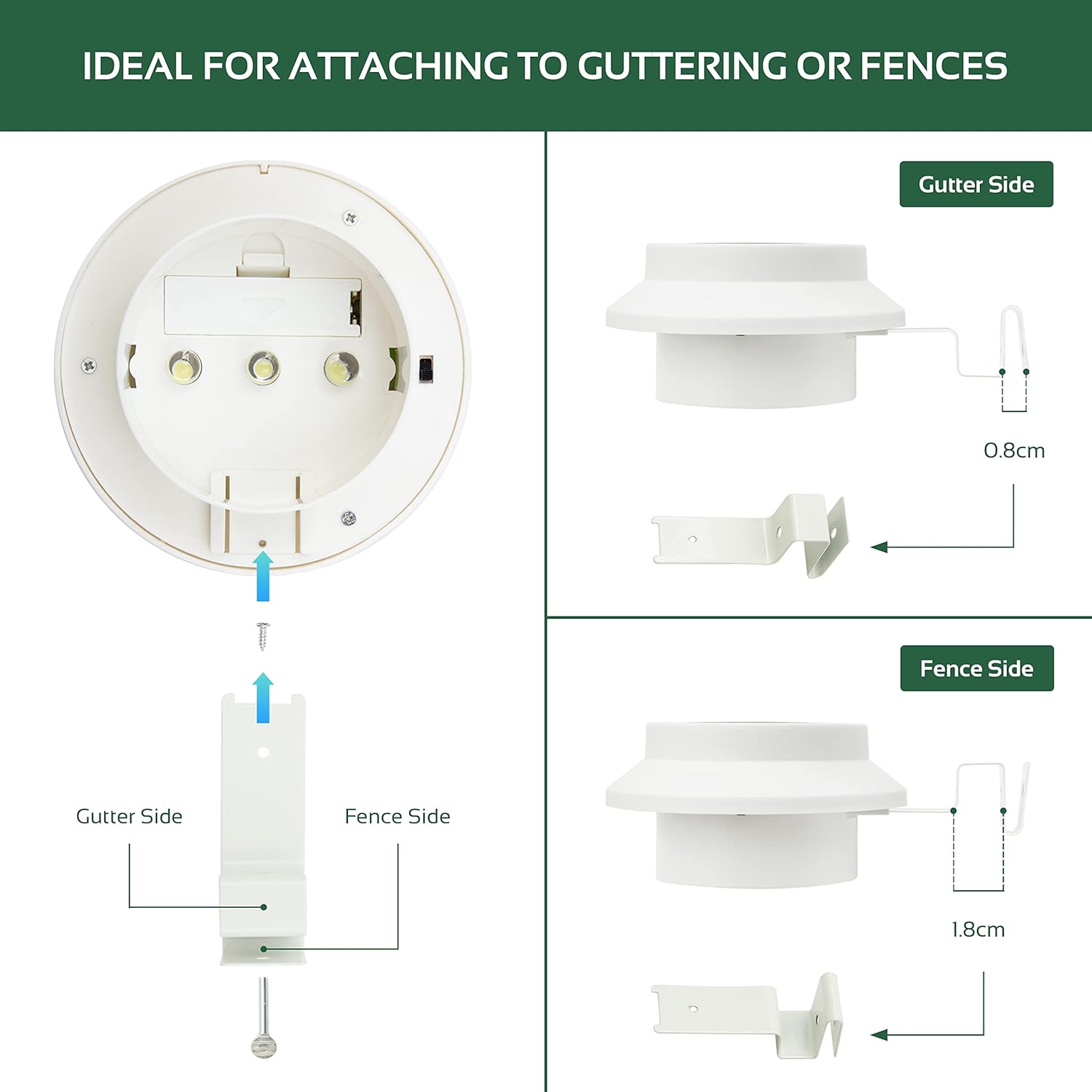 IDEAL FOR ATTACHING TO GUTTERING OR FENCES

Gutter Side

Fence Side

Gutter Side

0.8cm

Fence Side

1.8cm