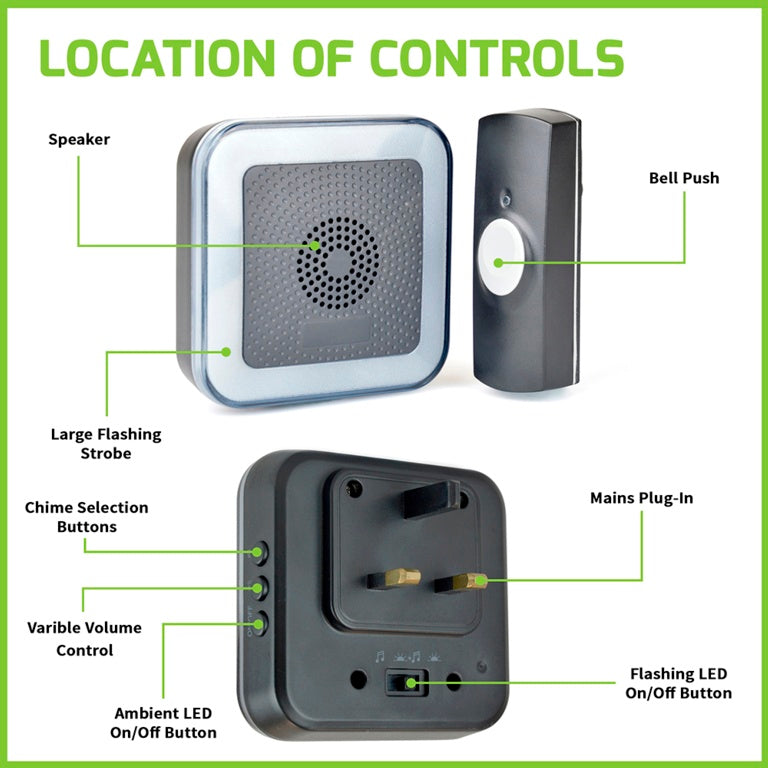 LOCATION OF CONTROLS

Speaker

Bell Push

Large Flashing Strobe

Chime Selection Buttons

Mains Plug-In

Varible Volume Control

Ambient LED On/Off Button

Flashing LED On/Off Button