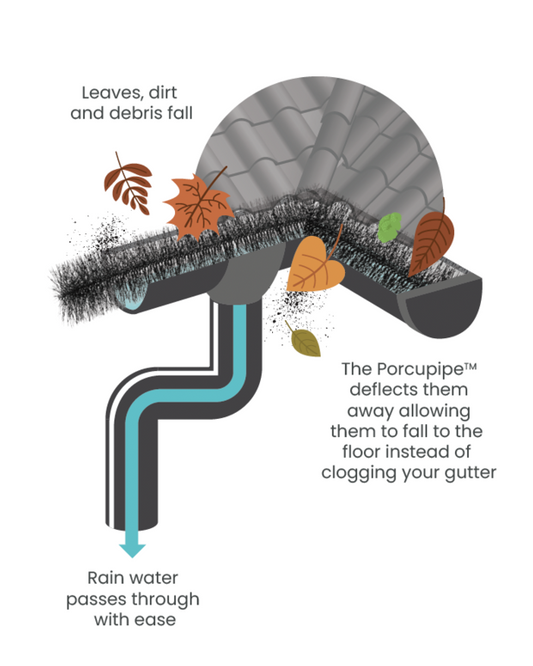 Leaves, dirt and debris fall

The Porcupipe™ deflects them away allowing them to fall to the floor instead of clogging your gutter

Rain water passes through with ease