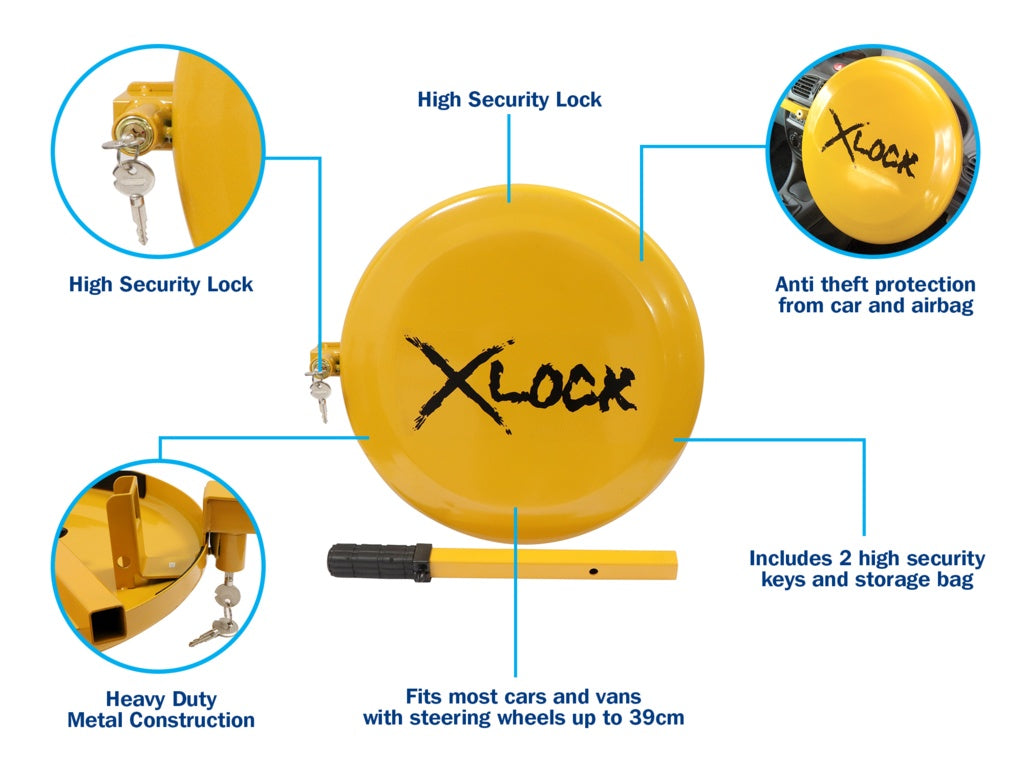 High Security Lock

High Security Lock

XLOCK

Anti theft protection from car and airbag

XLOCK

Includes 2 high security keys and storage bag

Heavy Duty Metal Construction

Fits most cars and vans with steering wheels up to 39cm