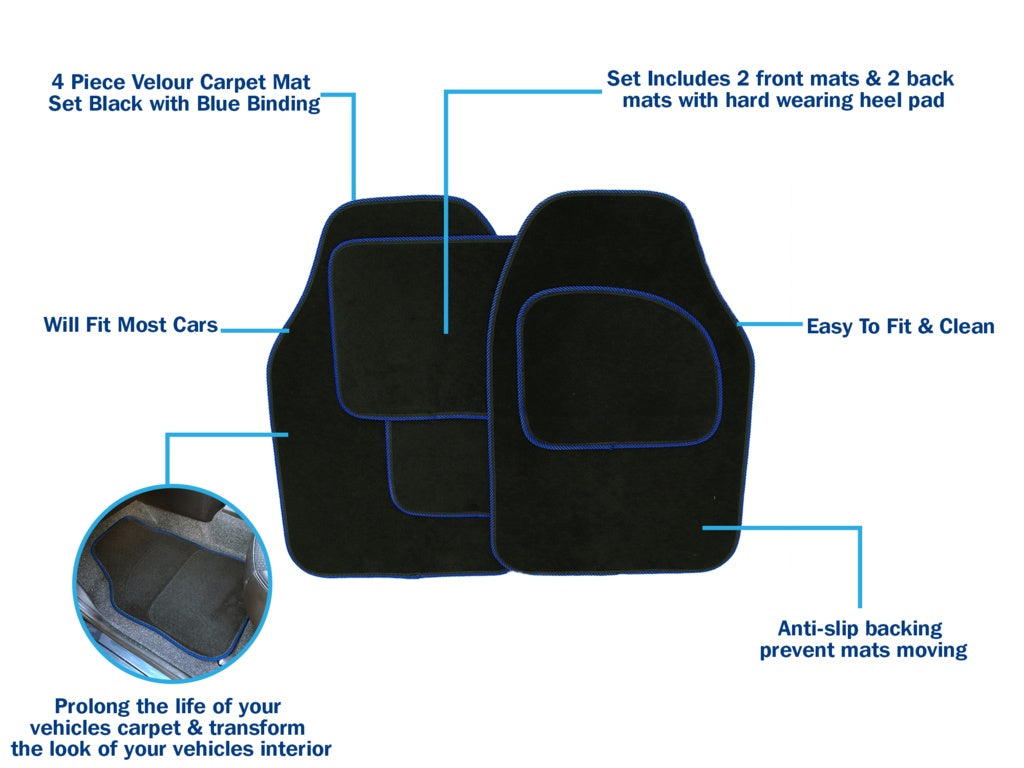 4 Piece Velour Carpet Mat Set Black with Blue Binding

Set Includes 2 front mats & 2 back mats with hard wearing heel pad

Will Fit Most Cars

Easy To Fit & Clean

Anti-slip backing prevent mats moving

Prolong the life of your vehicles carpet & transform the look of your vehicles interior