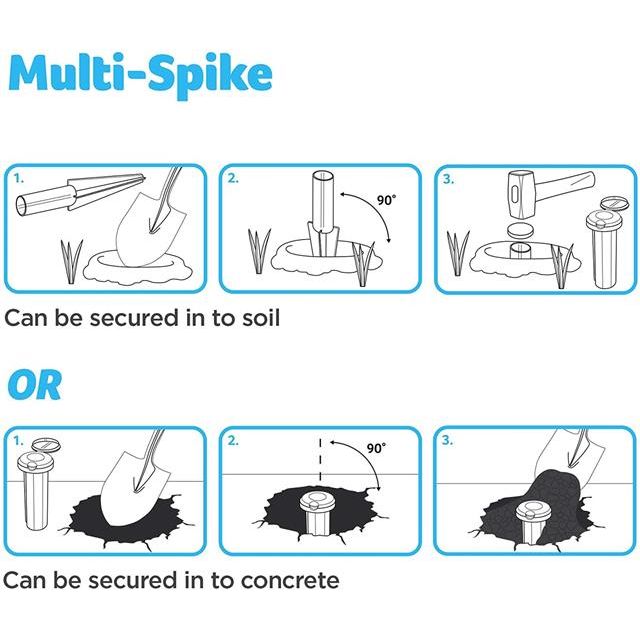 Multi-Spike

1.

2.

90°

3.

Can be secured in to soil

OR

1.

2.

90°

3.

Can be secured in to concrete