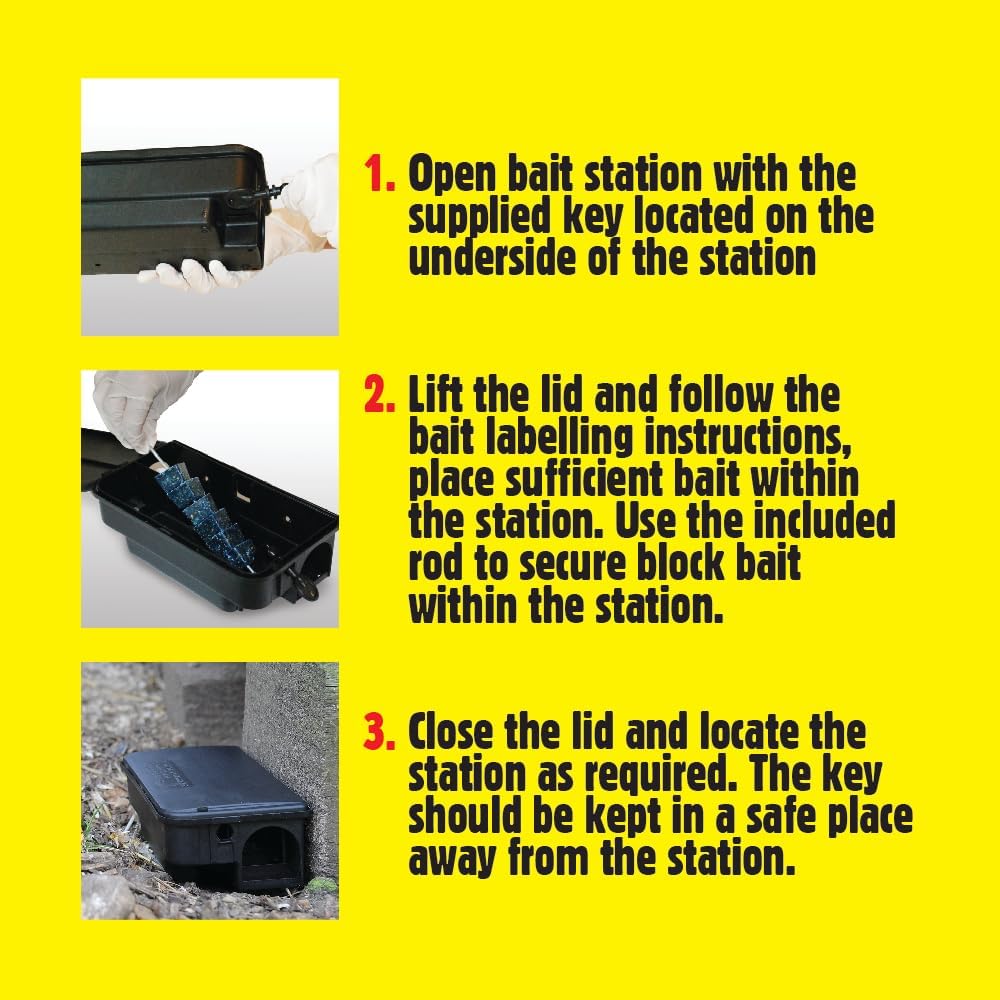 1. Open bait station with the supplied key located on the underside of the station

2. Lift the lid and follow the bait labelling instructions, place sufficient bait within the station. Use the included rod to secure block bait within the station.

3. Close the lid and locate the station as required. The key should be kept in a safe place away from the station.