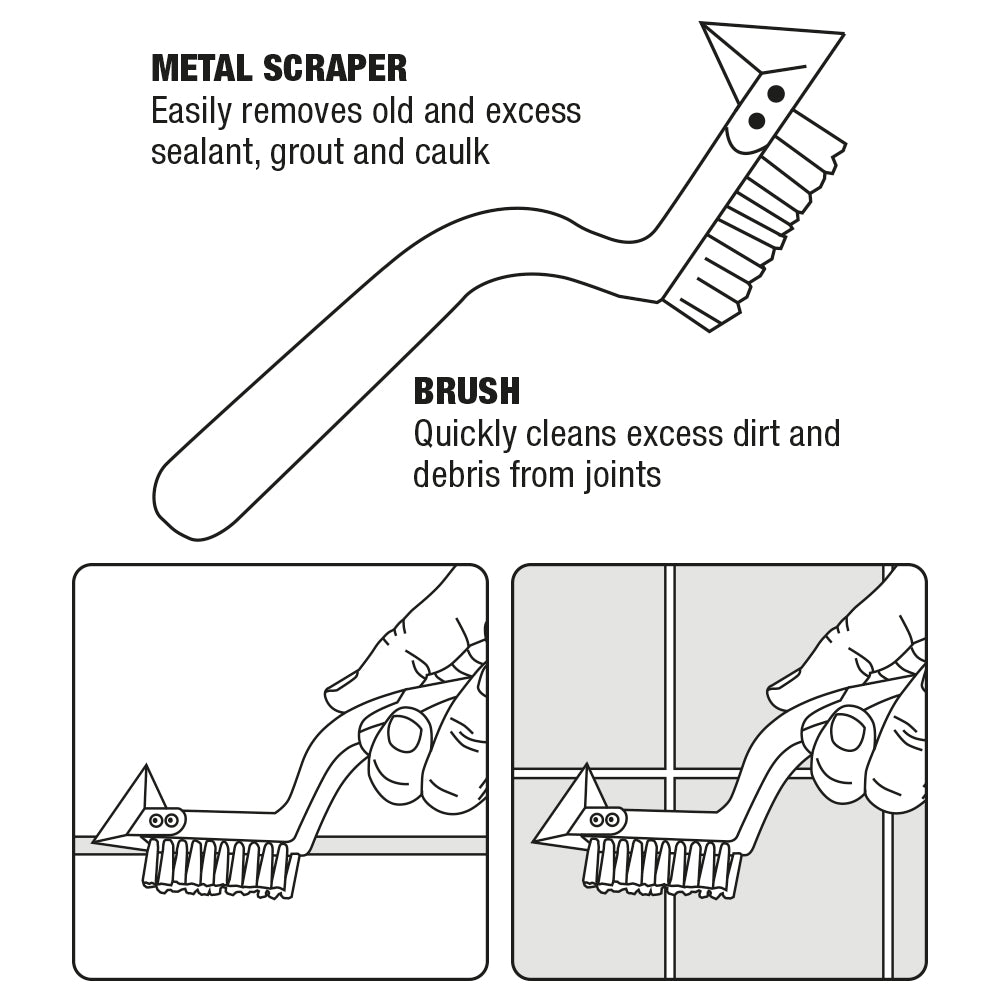 METAL SCRAPER
Easily removes old and excess sealant, grout and caulk

BRUSH
Quickly cleans excess dirt and debris from joints