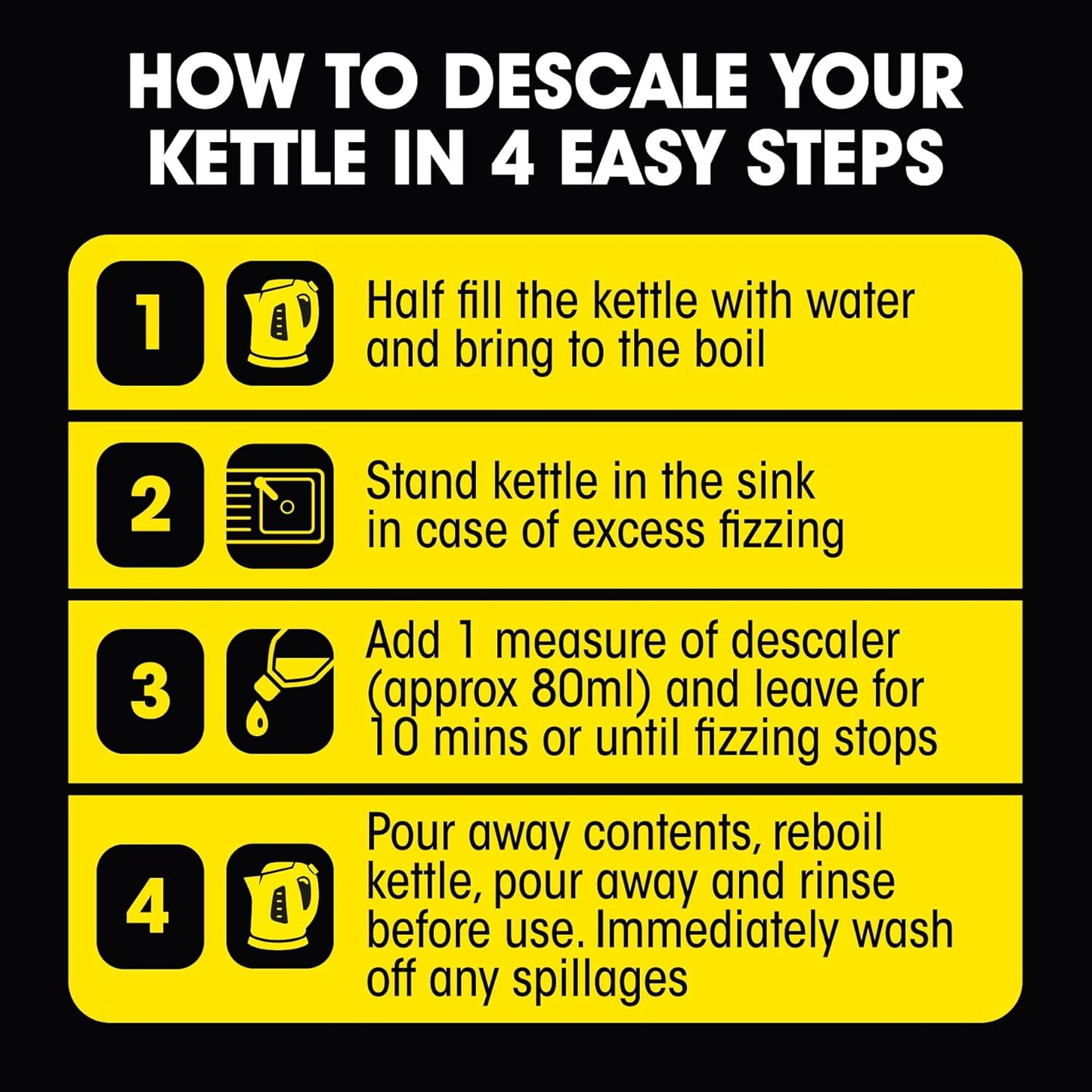 HOW TO DESCALE YOUR KETTLE IN 4 EASY STEPS

1 Half fill the kettle with water and bring to the boil

2 Stand kettle in the sink in case of excess fizzing

3 Add 1 measure of descaler (approx 80ml) and leave for 10 mins or until fizzing stops

4 Pour away contents, reboil kettle, pour away and rinse before use. Immediately wash off any spillages