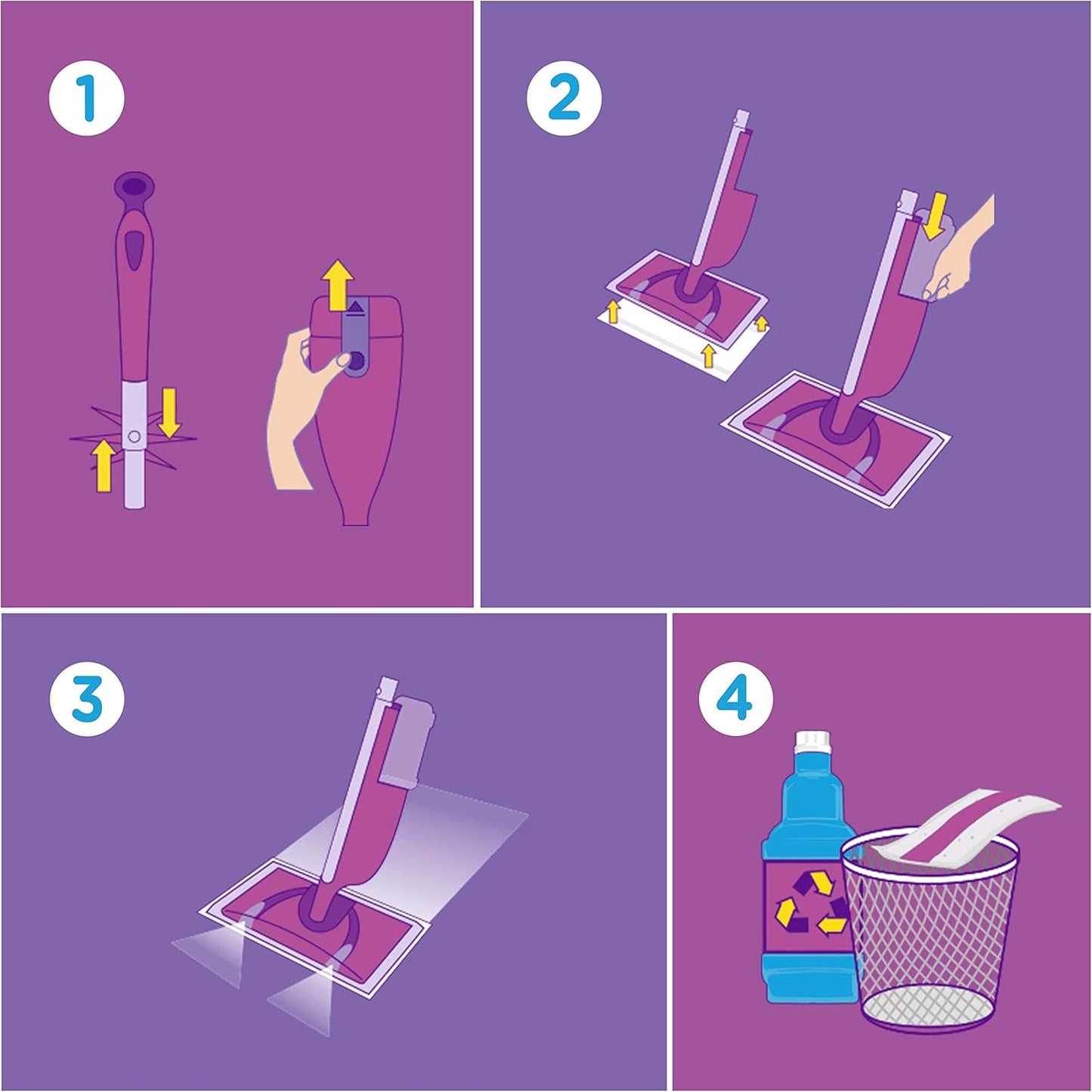 1

2

3

4