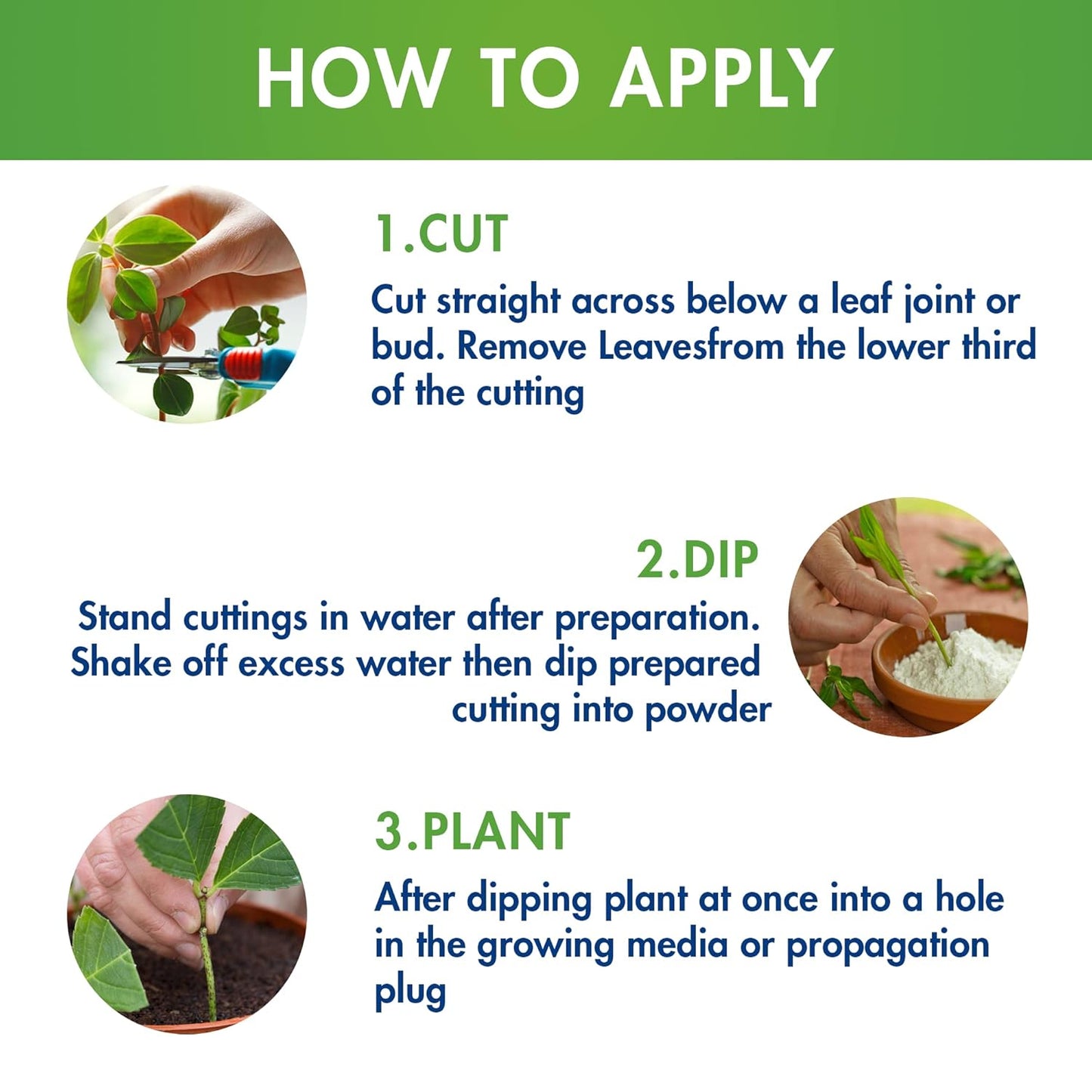 HOW TO APPLY

1.CUT

Cut straight across below a leaf joint or bud. Remove Leavesfrom the lower third of the cutting

2.DIP

Stand cuttings in water after preparation. Shake off excess water then dip prepared cutting into powder

3.PLANT

After dipping plant at once into a hole in the growing media or propagation plug