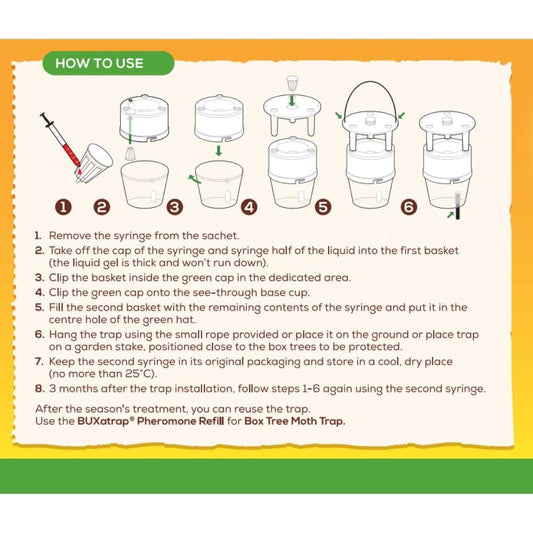 HOW TO USE

1 2 3 4 5 6

1. Remove the syringe from the sachet.
2. Take off the cap of the syringe and syringe half of the liquid into the first basket (the liquid gel is thick and won't run down).
3. Clip the basket inside the green cap in the dedicated area.
4. Clip the green cap onto the see-through base cup.
5. Fill the second basket with the remaining contents of the syringe and put it in the centre hole of the green hat.
6. Hang the trap using the small rope provided or place it on the ground or place trap on a garden stake, positioned close to the box trees to be protected.
7. Keep the second syringe in its original packaging and store in a cool, dry place (no more than 25°C).
8. 3 months after the trap installation, follow steps 1-6 again using the second syringe.

After the season's treatment, you can reuse the trap.
Use the BUXatrap® Pheromone Refill for Box Tree Moth Trap.