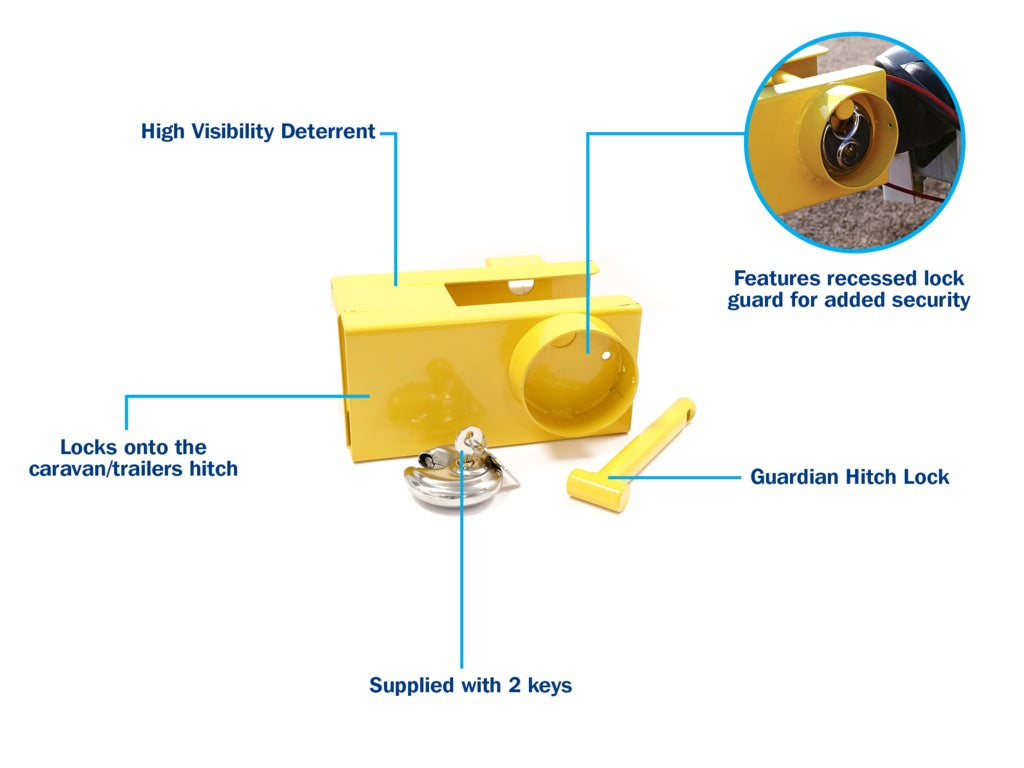 High Visibility Deterrent

Features recessed lock guard for added security

Locks onto the caravan/trailers hitch

Guardian Hitch Lock

Supplied with 2 keys