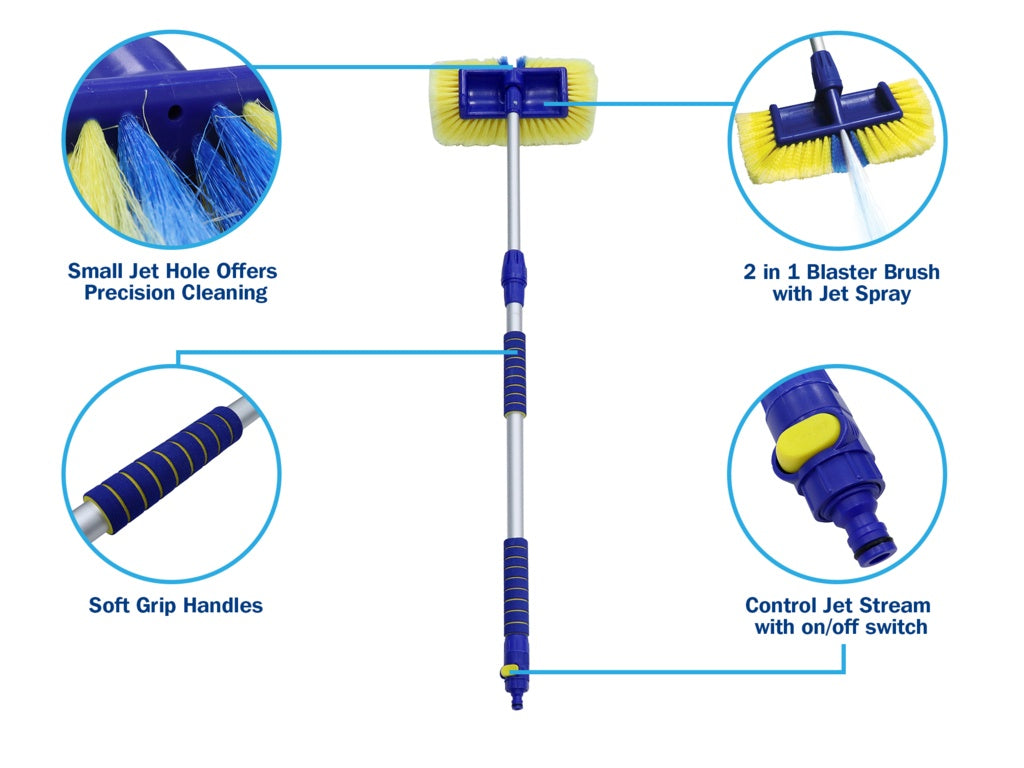 Small Jet Hole Offers Precision Cleaning

2 in 1 Blaster Brush with Jet Spray

Soft Grip Handles

Control Jet Stream with on/off switch