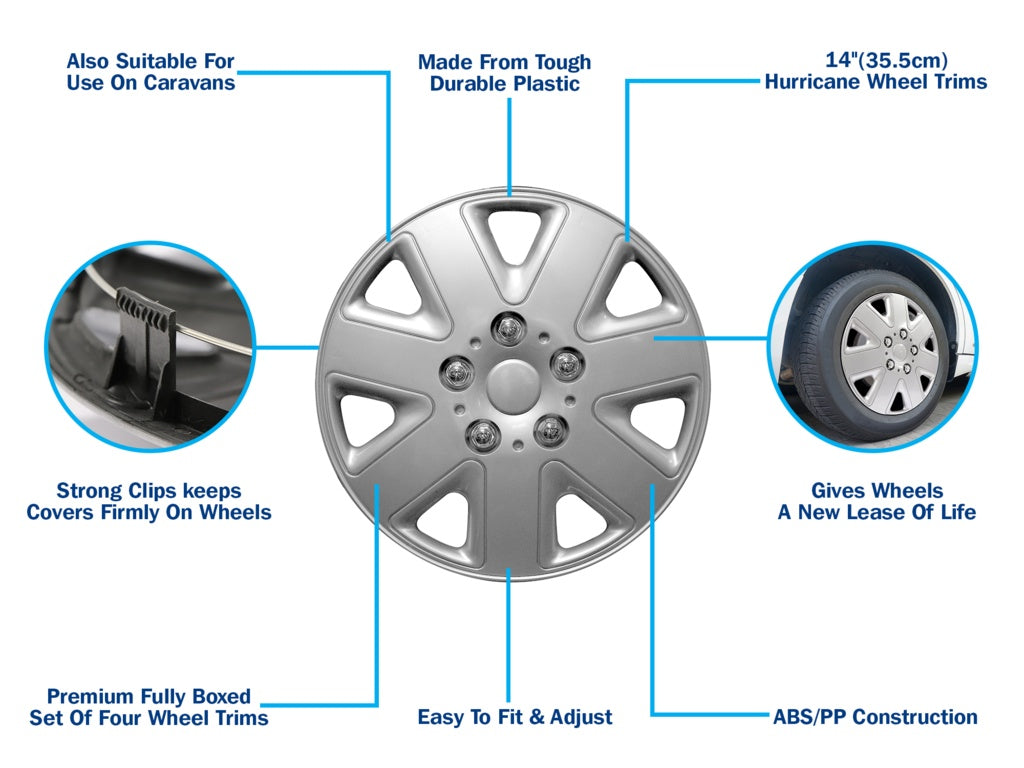 Also Suitable For Use On Caravans

Made From Tough Durable Plastic

14"(35.5cm) Hurricane Wheel Trims

Strong Clips keeps Covers Firmly On Wheels

Gives Wheels A New Lease Of Life

Premium Fully Boxed Set Of Four Wheel Trims

Easy To Fit & Adjust

ABS/PP Construction